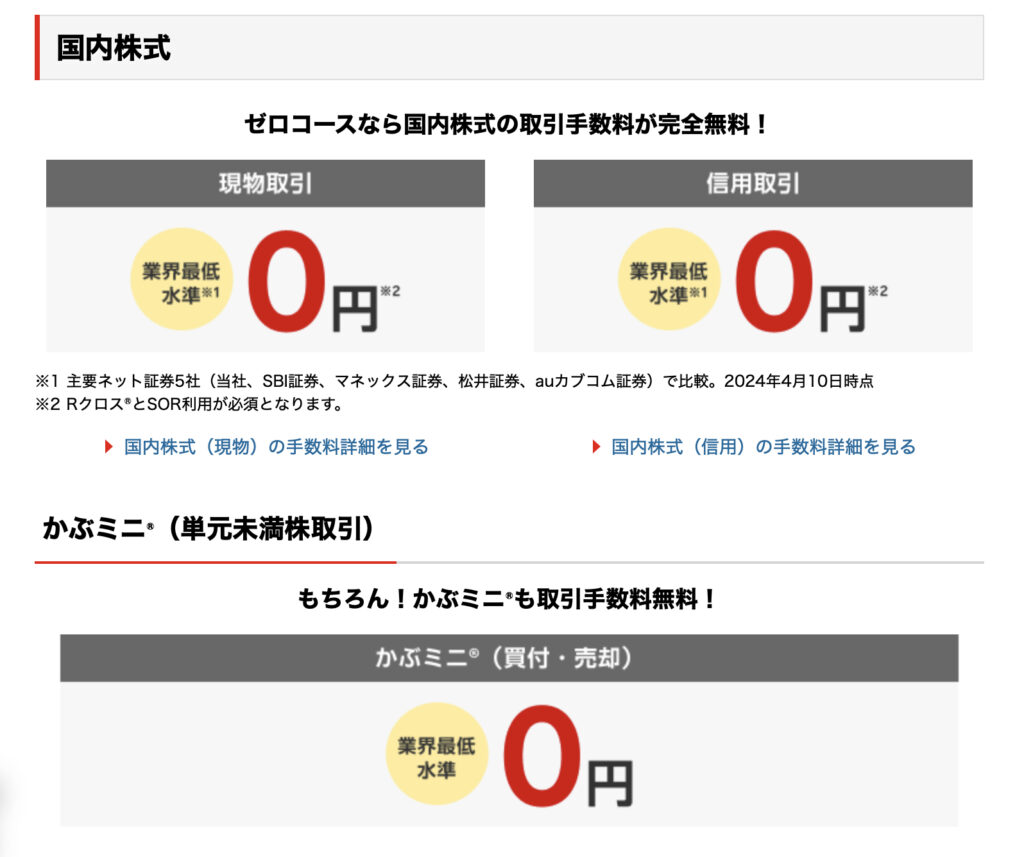 国内株式

ゼロコースなら国内株式の取引手数料が完全無料！

現物取引

業界最低水準※1 0円※2

信用取引

業界最低水準※1 0円※2

※1 主要ネット証券5社（当社、SBI証券、マネックス証券、松井証券、auカブコム証券）で比較。2024年4月10日時点
※2 Rクロス®とSOR利用が必須となります。

国内株式（現物）の手数料詳細を見る

国内株式（信用）の手数料詳細を見る

かぶミニ®（単元未満株取引）

もちろん！かぶミニ®も取引手数料無料！

かぶミニ®（買付・売却）

業界最低水準 0円